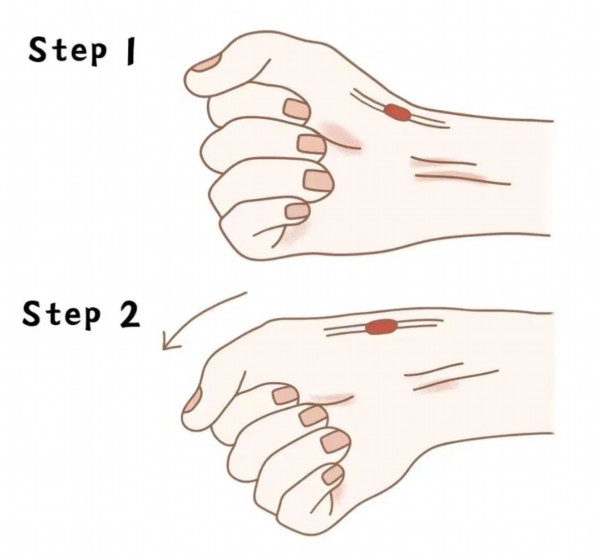 Step 1

Step 2