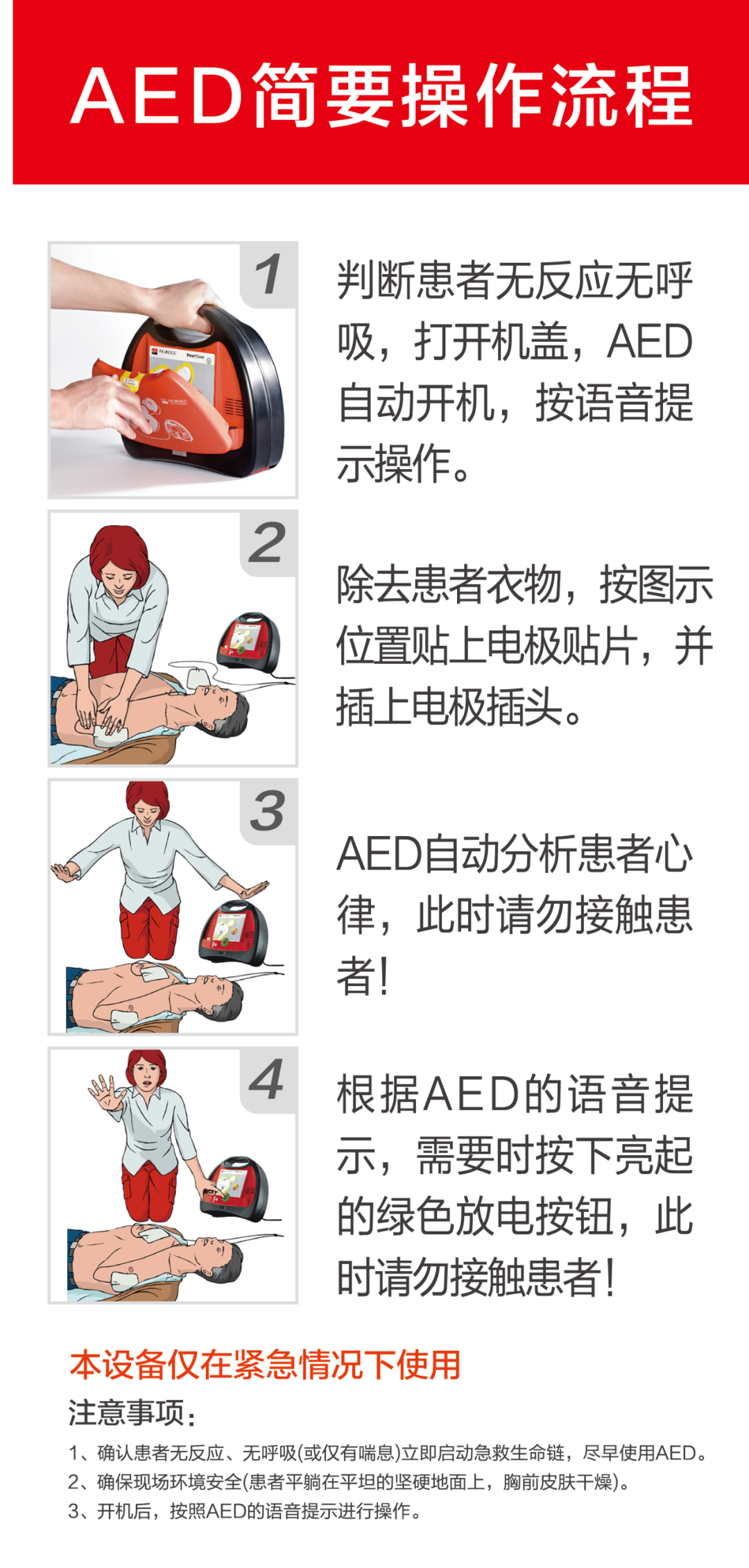 AED简要操作流程

1

判断患者无反应无呼吸，打开机盖，AED自动开机，按语音提示操作。

2

除去患者衣物，按图示位置贴上电极贴片，并插上电极插头。

3

AED自动分析患者心律，此时请勿接触患者!

4

根据AED的语音提示，需要时按下亮起的绿色放电按钮，此时请勿接触患者!

本设备仅在紧急情况下使用

注意事项：

1、确认患者无反应、无呼吸(或仅有喘息)立即启动急救生命链，尽早使用AED。

2、确保现场环境安全(患者平躺在平坦的坚硬地面上，胸前皮肤干燥)。

3、开机后，按照AED的语音提示进行操作。