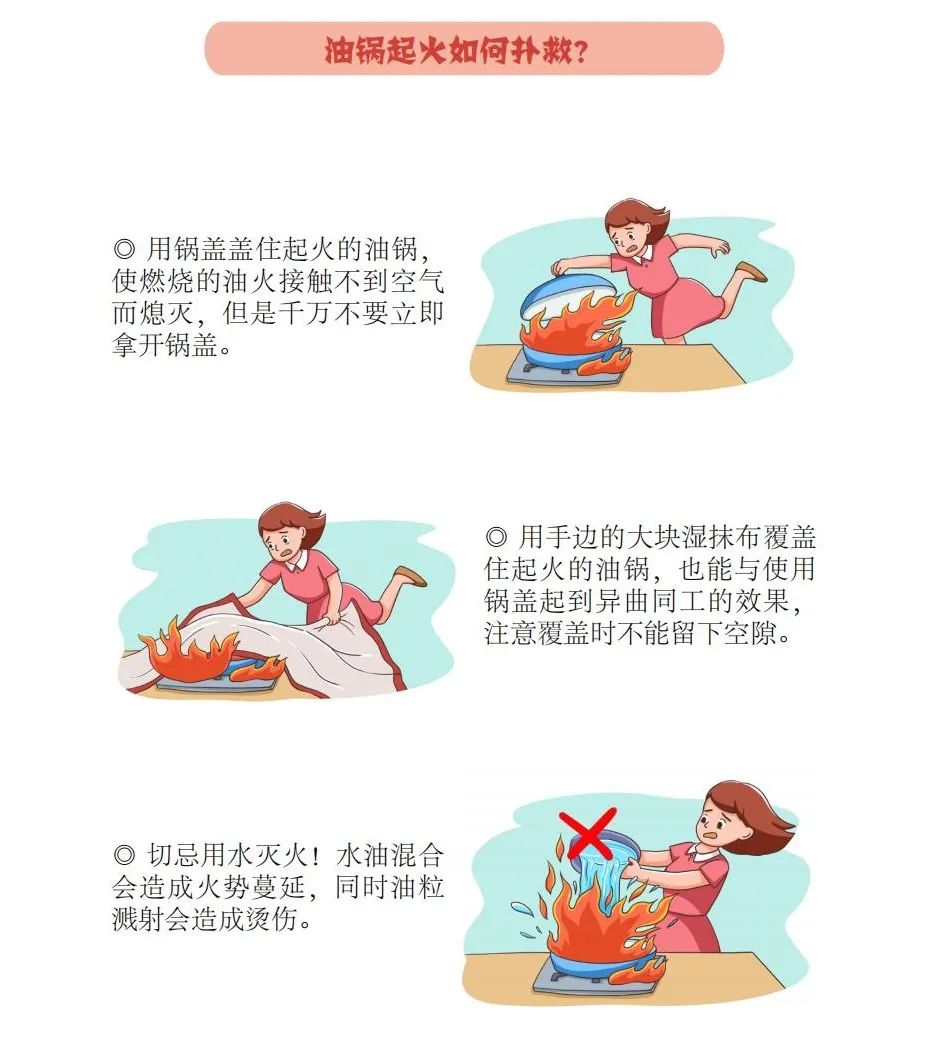 油锅起火如何扑救？

◎ 用锅盖盖住起火的油锅，使燃烧的油火接触不到空气而熄灭，但是千万不要立即拿开锅盖。

◎ 用手边的大块湿抹布覆盖住起火的油锅，也能与使用锅盖起到异曲同工的效果，注意覆盖时不能留下空隙。

◎ 切忌用水灭火！水油混合会造成火势蔓延，同时油粒溅射会造成烫伤。