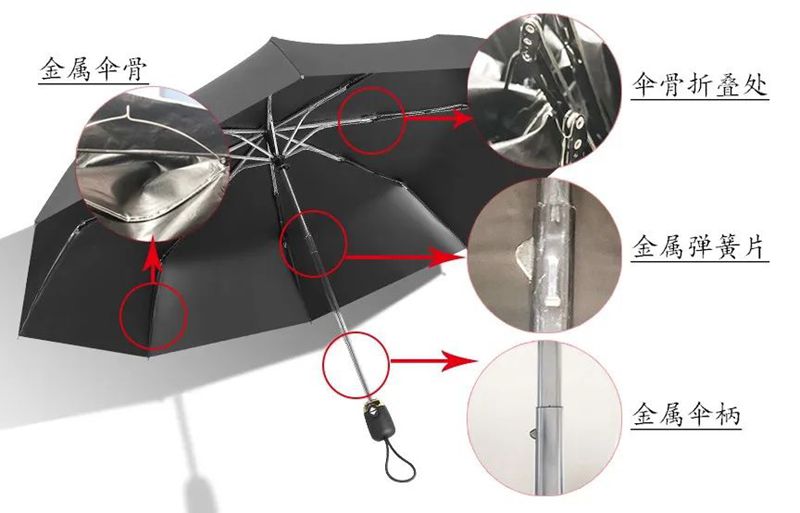 金属伞骨

伞骨折叠处

金属弹簧片

金属伞柄