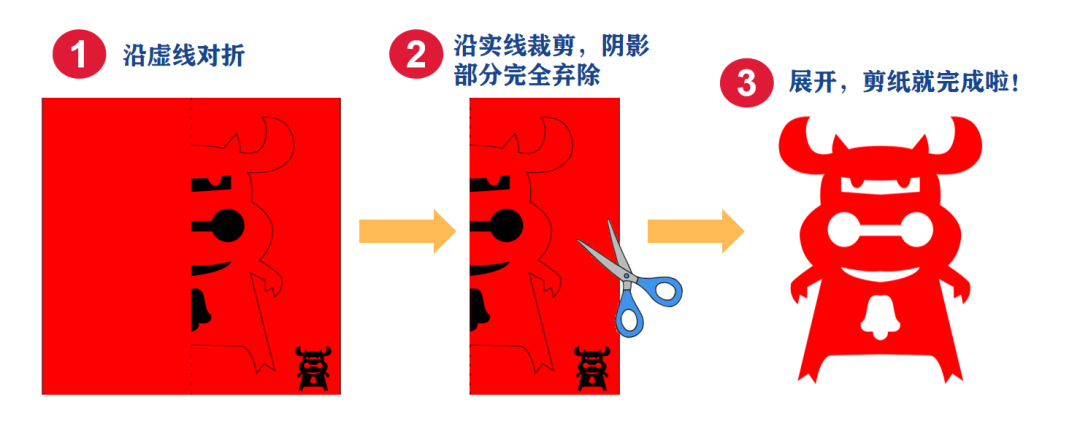 1 沿虚线对折

2 沿实线裁剪，阴影部分完全弃除

3 展开，剪纸就完成啦！