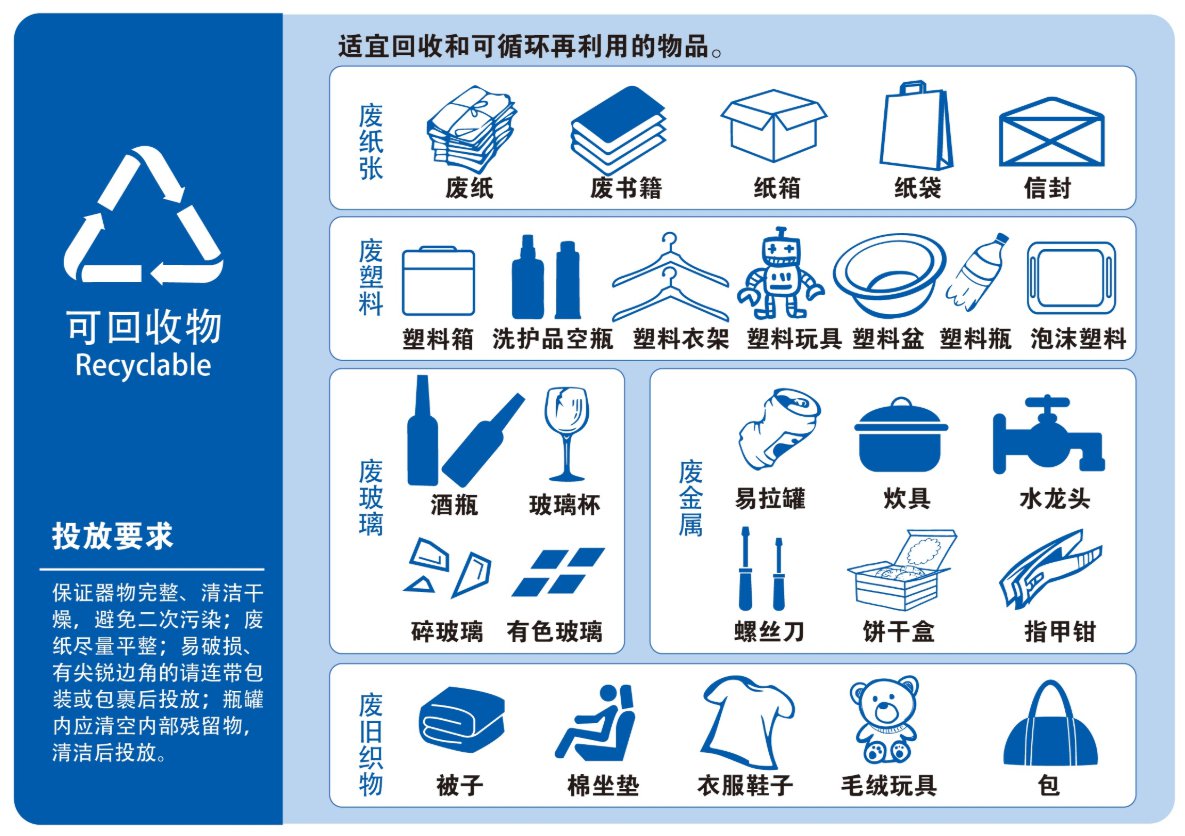 可回收物
Recyclable

投放要求

保证器物完整、清洁干燥，避免二次污染；废纸尽量平整；易破损、有尖锐边角的请连带包装或包裹后投放；瓶罐内应清空内部残留物，清洁后投放。

适宜回收和可循环再利用的物品。

废纸张
废纸
废书籍
纸箱
纸袋
信封

废塑料
塑料箱
洗护品空瓶
塑料衣架
塑料玩具
塑料盆
塑料瓶
泡沫塑料

废玻璃
酒瓶
玻璃杯
碎玻璃
有色玻璃

废金属
易拉罐
炊具
水龙头
螺丝刀
饼干盒
指甲钳

废旧织物
被子
棉坐垫
衣服鞋子
毛绒玩具
包